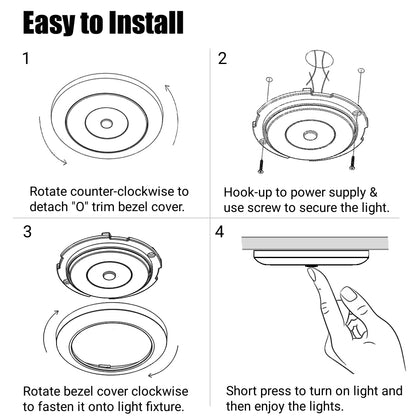 Easy to Install

1

Rotate counter-clockwise to detach "O" trim bezel cover.

2

Hook-up to power supply & use screw to secure the light.

3

Rotate bezel cover clockwise to fasten it onto light fixture.

4

Short press to turn on light and then enjoy the lights.