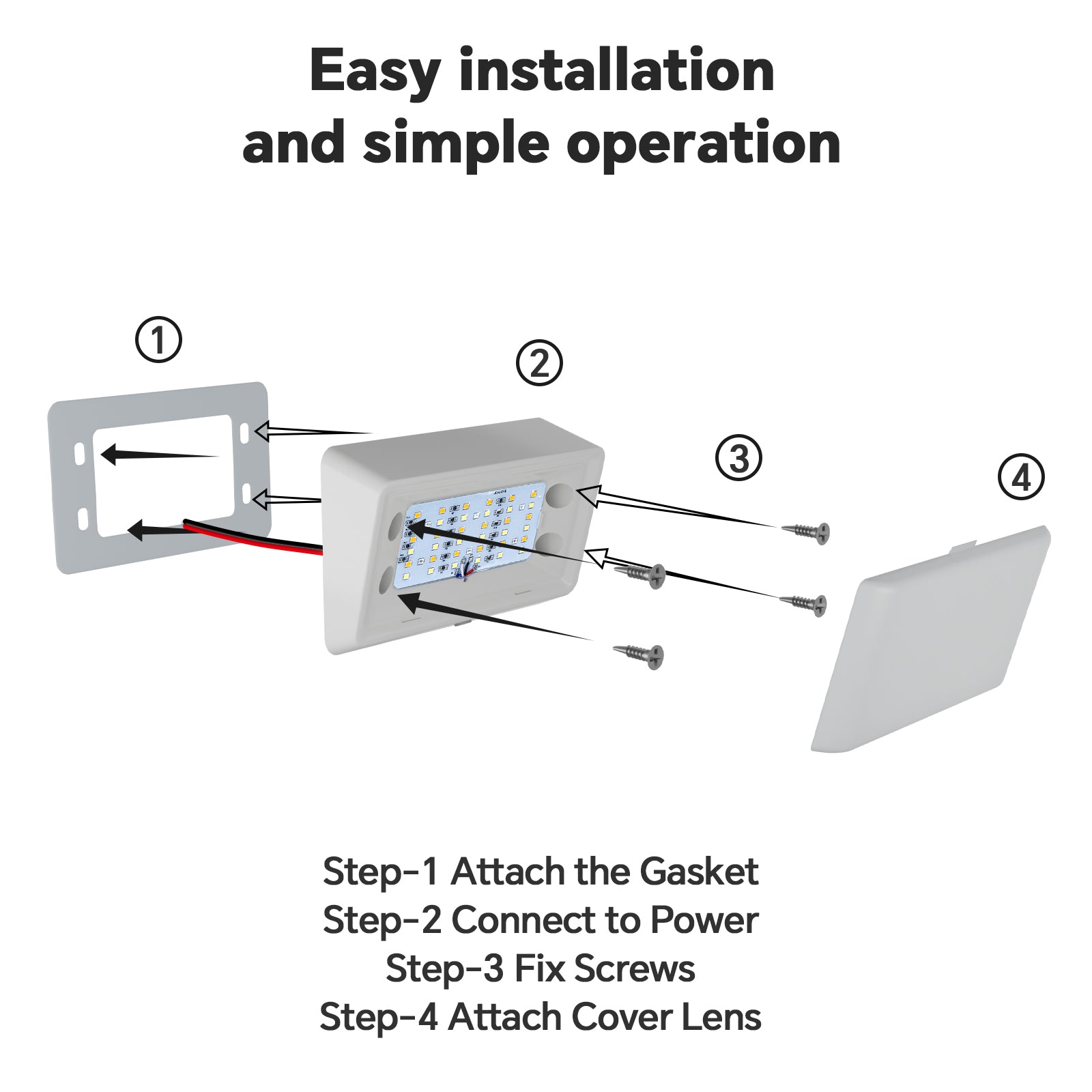 Easy installation and simple operation

①

②

③

④

Step-1 Attach the Gasket
Step-2 Connect to Power
Step-3 Fix Screws
Step-4 Attach Cover Lens