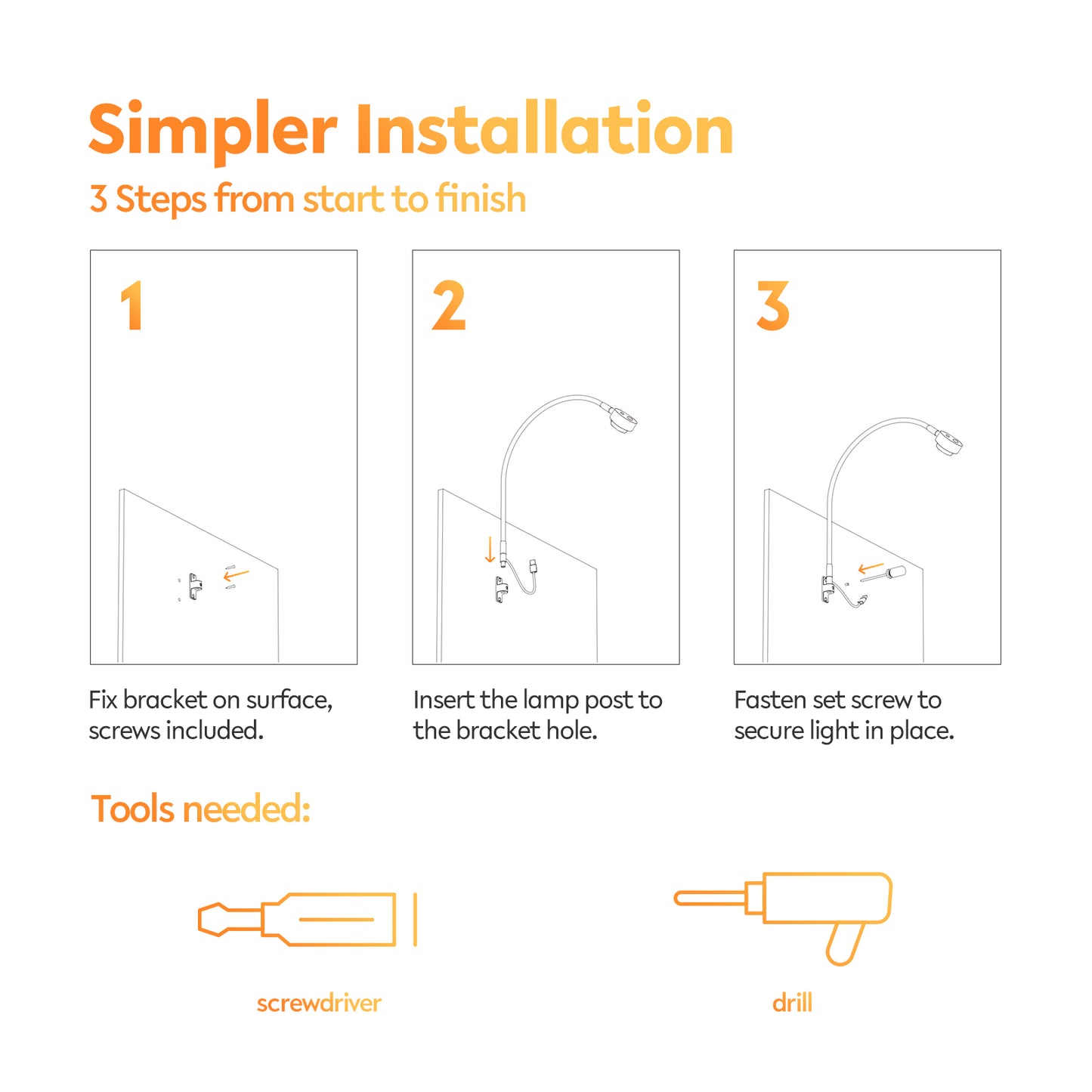 Simpler Installation
3 Steps from start to finish

1

Fix bracket on surface, screws included.

2

Insert the lamp post to the bracket hole.

3

Fasten set screw to secure light in place.

Tools needed:

screwdriver

drill