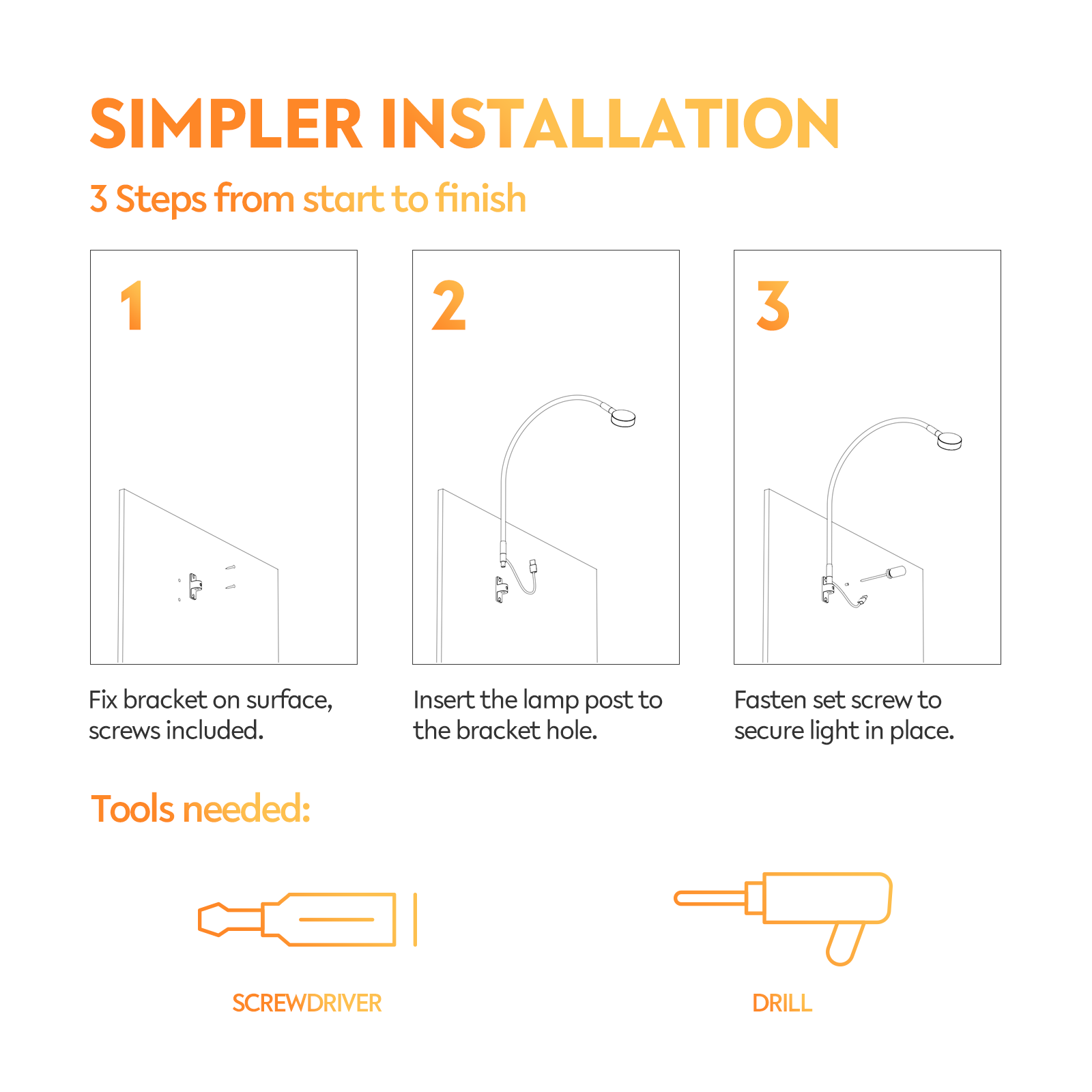 SIMPLER INSTALLATION

3 Steps from start to finish

1

Fix bracket on surface, screws included.

2

Insert the lamp post to the bracket hole.

3

Fasten set screw to secure light in place.

Tools needed:

SCREWDRIVER

DRILL