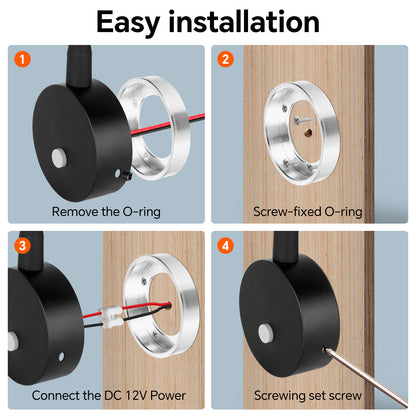 Easy installation

1
Remove the O-ring

2
Screw-fixed O-ring

3
Connect the DC 12V Power

4
Screwing set screw