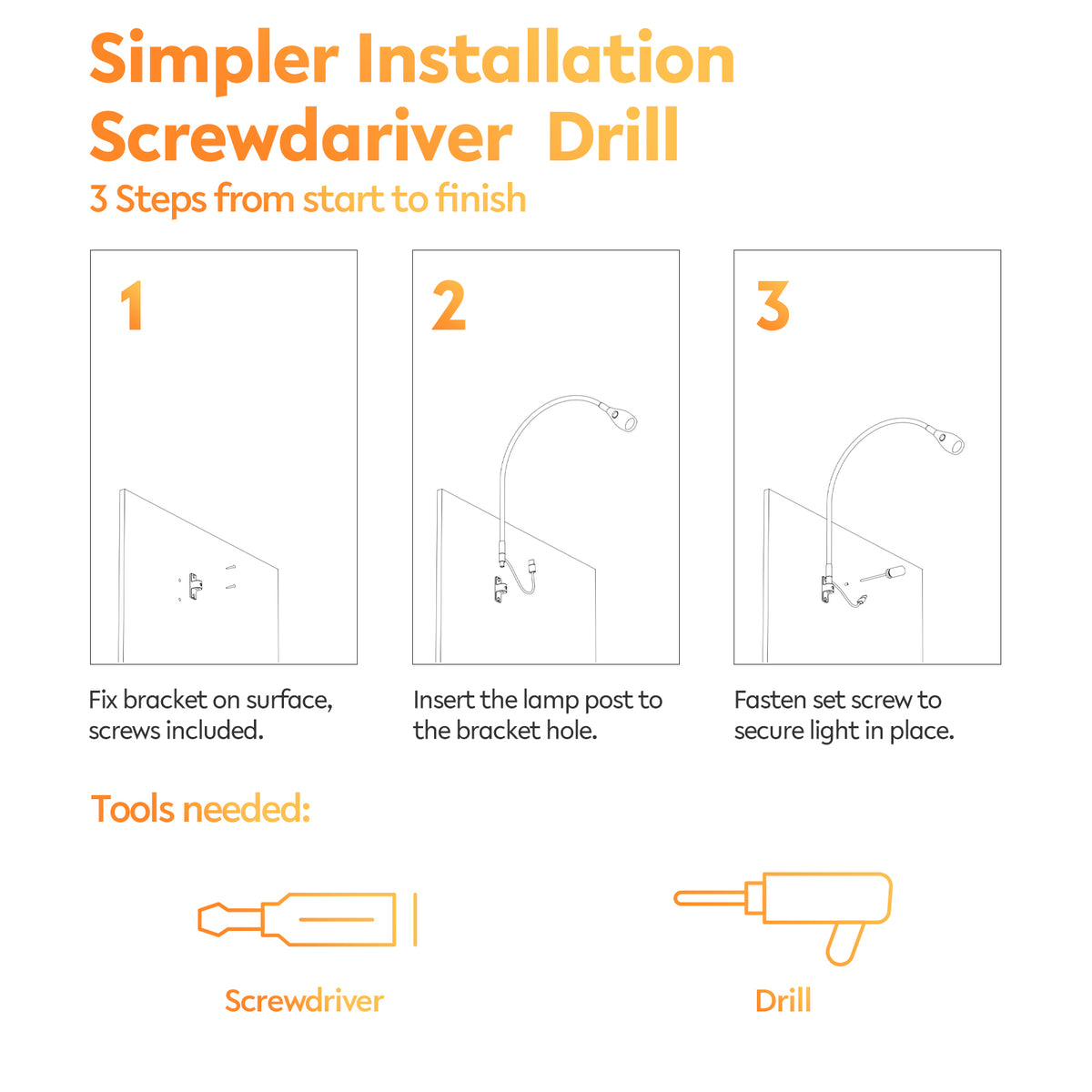 Simpler Installation
Screwdariver Drill
3 Steps from start to finish

1

Fix bracket on surface, screws included.

2

Insert the lamp post to the bracket hole.

3

Fasten set screw to secure light in place.

Tools needed:

Screwdriver

Drill