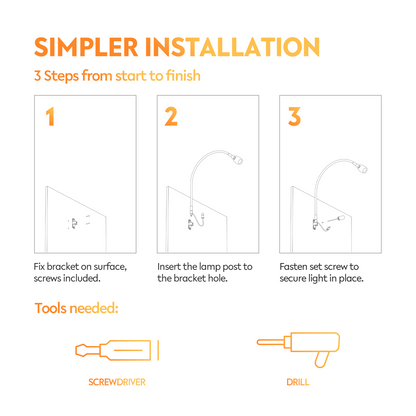 SIMPLER INSTALLATION

3 Steps from start to finish

1

Fix bracket on surface, screws included.

2

Insert the lamp post to the bracket hole.

3

Fasten set screw to secure light in place.

Tools needed:

SCREWDRIVER

DRILL