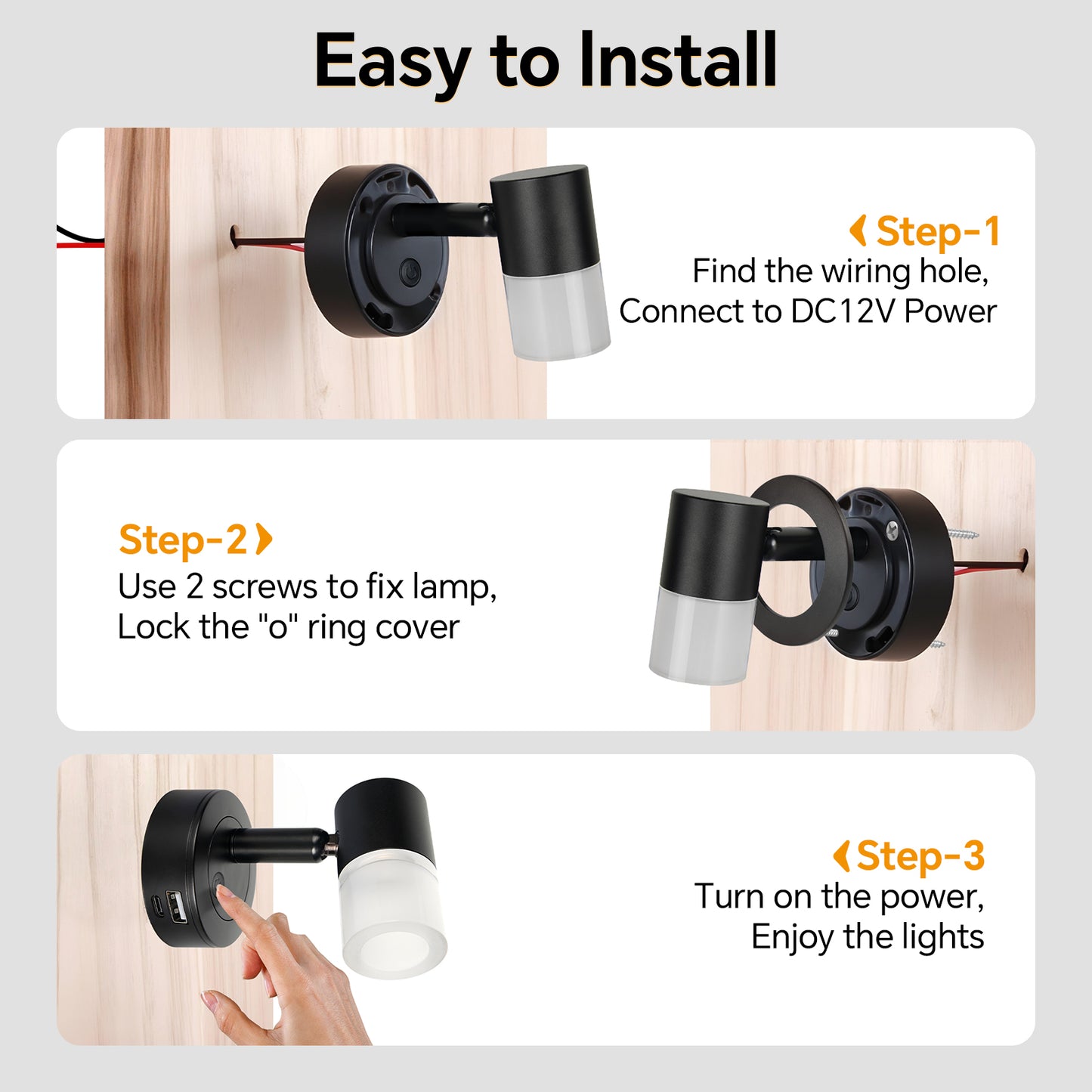 Easy to Install

Step-1
Find the wiring hole,
Connect to DC12V Power

Step-2
Use 2 screws to fix lamp,
Lock the "o" ring cover

Step-3
Turn on the power,
Enjoy the lights