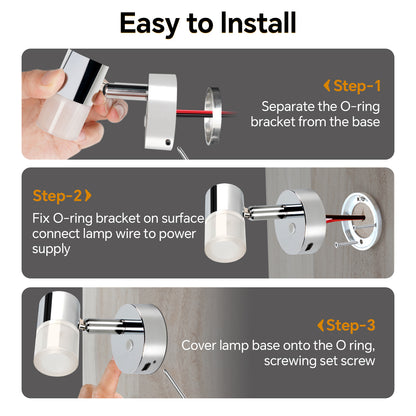 Easy to Install

Step-1
Separate the O-ring bracket from the base

Step-2
Fix O-ring bracket on surface connect lamp wire to power supply

Step-3
Cover lamp base onto the O ring, screwing set screw