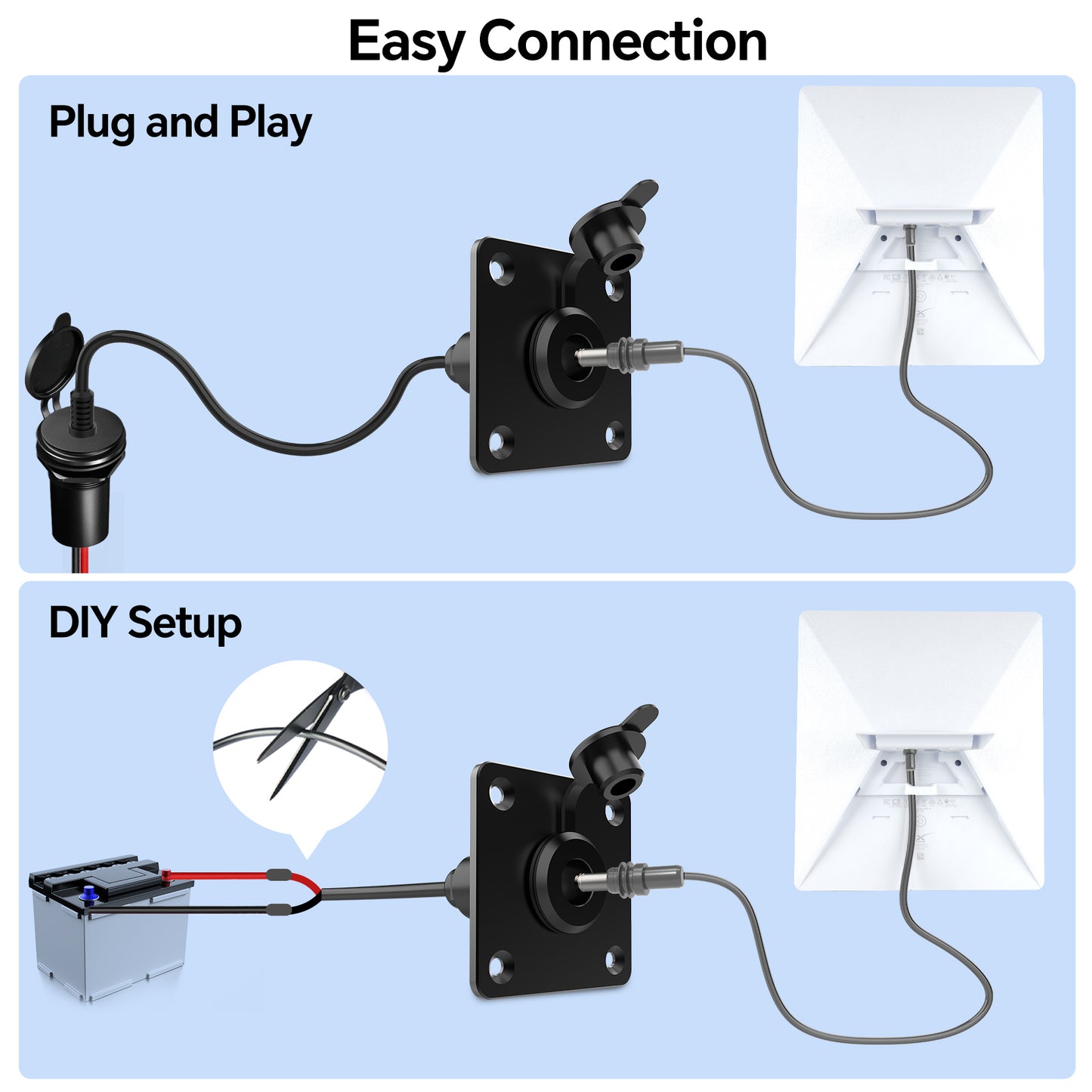 Easy Connection

Plug and Play

DIY Setup