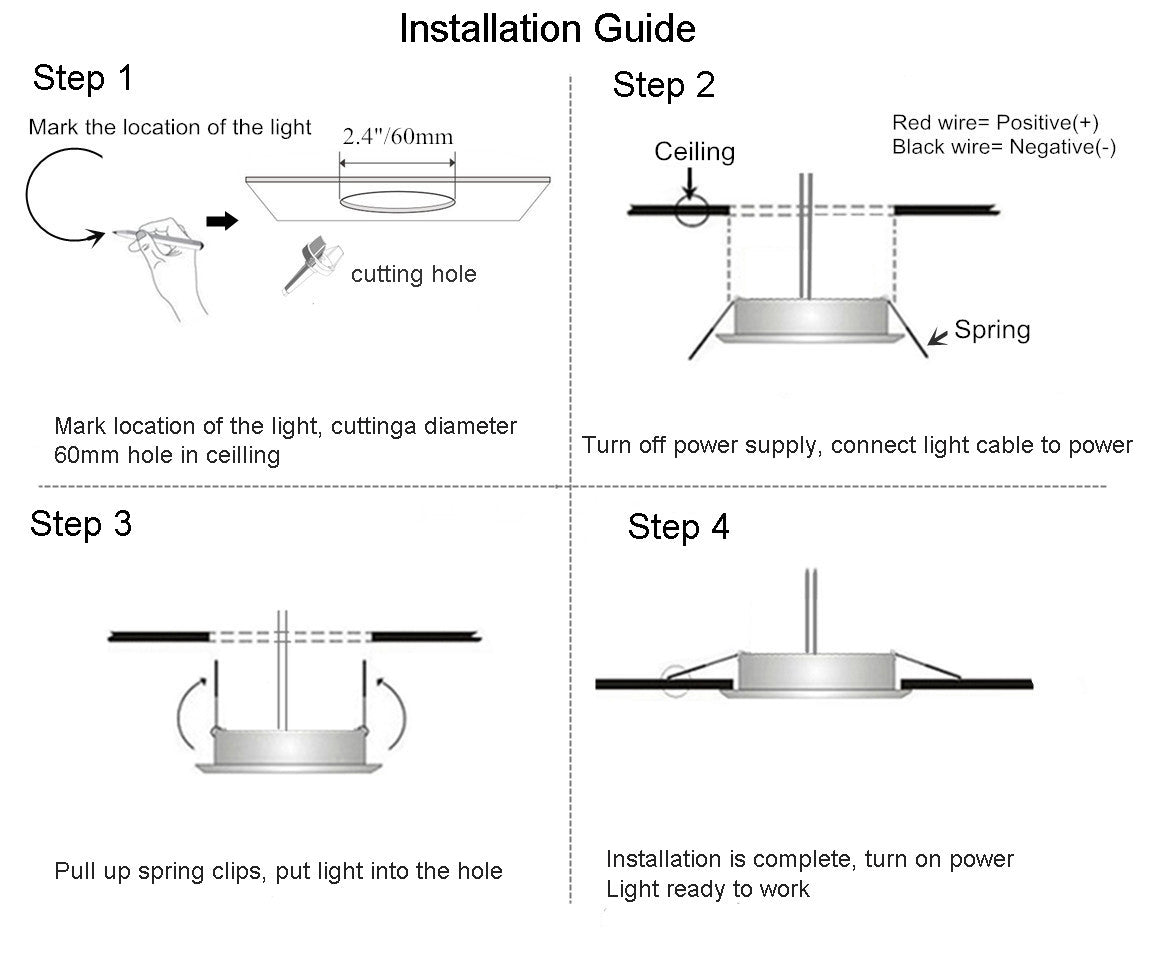 Installation Guide

Step 1

Mark the location of the light

2.4"/60mm

cutting hole

Mark location of the light, cuttinga diameter 60mm hole in ceilling

Step 2

Red wire= Positive(+)
Black wire= Negative(-)

Ceiling

Spring

Turn off power supply, connect light cable to power

Step 3

Pull up spring clips, put light into the hole

Step 4

Installation is complete, turn on power
Light ready to work