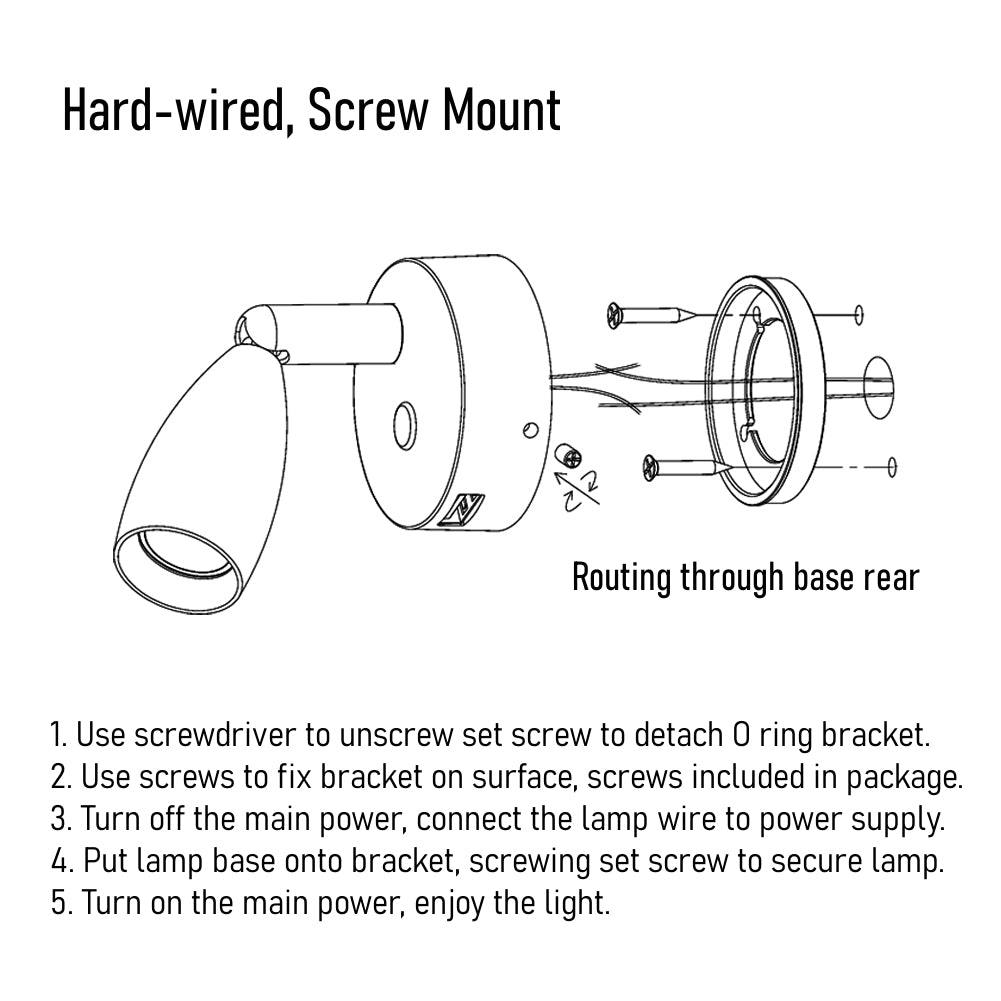 Hard-wired, Screw Mount

Routing through base rear

1. Use screwdriver to unscrew set screw to detach O ring bracket.
2. Use screws to fix bracket on surface, screws included in package.
3. Turn off the main power, connect the lamp wire to power supply.
4. Put lamp base onto bracket, screwing set screw to secure lamp.
5. Turn on the main power, enjoy the light.