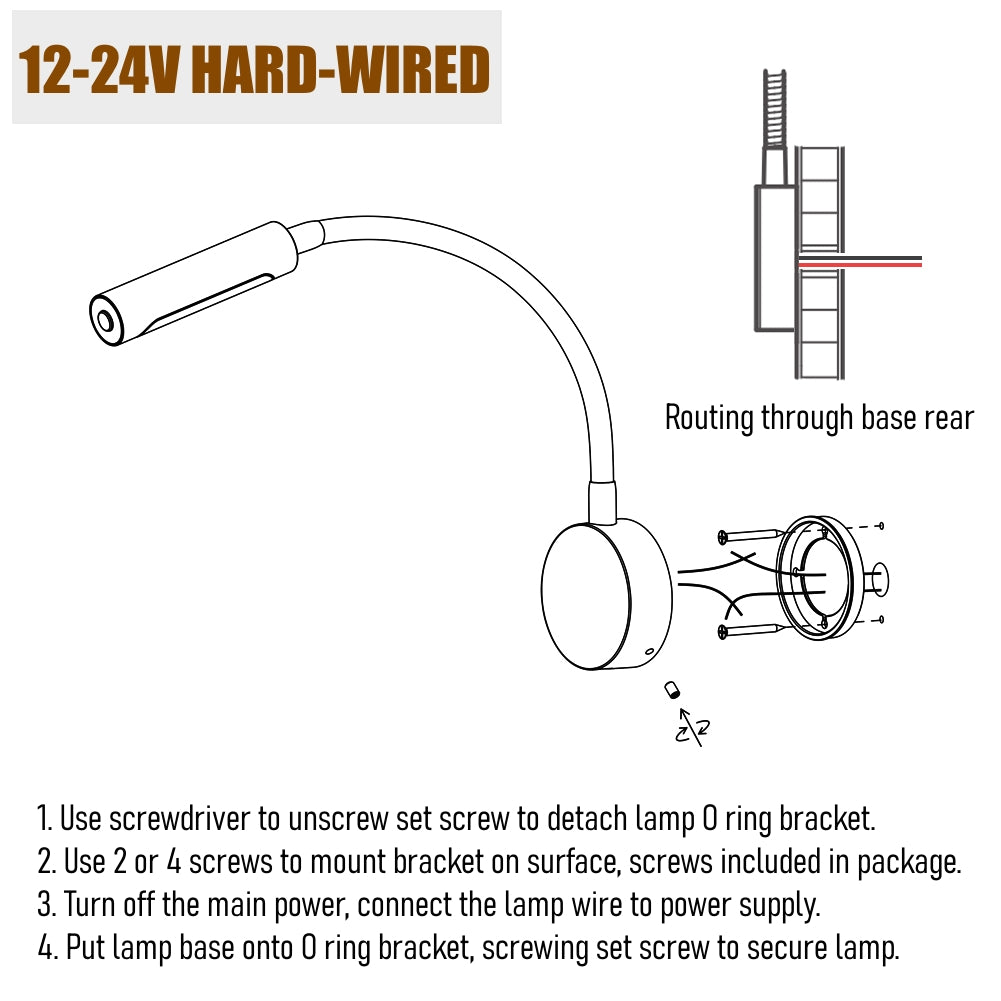 12-24V HARD-WIRED

Routing through base rear

1. Use screwdriver to unscrew set screw to detach lamp O ring bracket.
2. Use 2 or 4 screws to mount bracket on surface, screws included in package.
3. Turn off the main power, connect the lamp wire to power supply.
4. Put lamp base onto O ring bracket, screwing set screw to secure lamp.