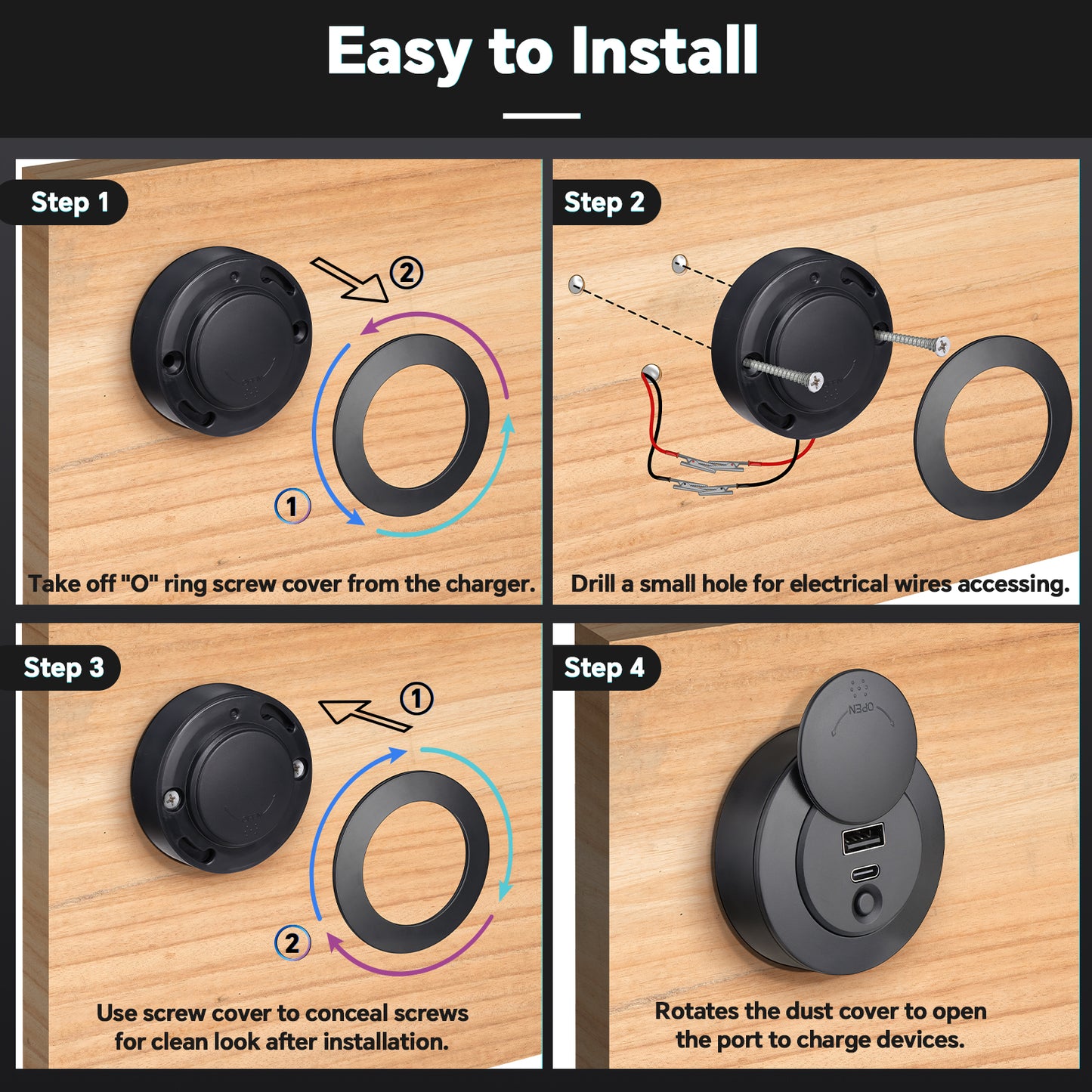 Easy to Install

Step 1

2

1

Take off "O" ring screw cover from the charger.

Step 2

Drill a small hole for electrical wires accessing.

Step 3

1

2

Use screw cover to conceal screws for clean look after installation.

Step 4

OPEN

Rotates the dust cover to open the port to charge devices.